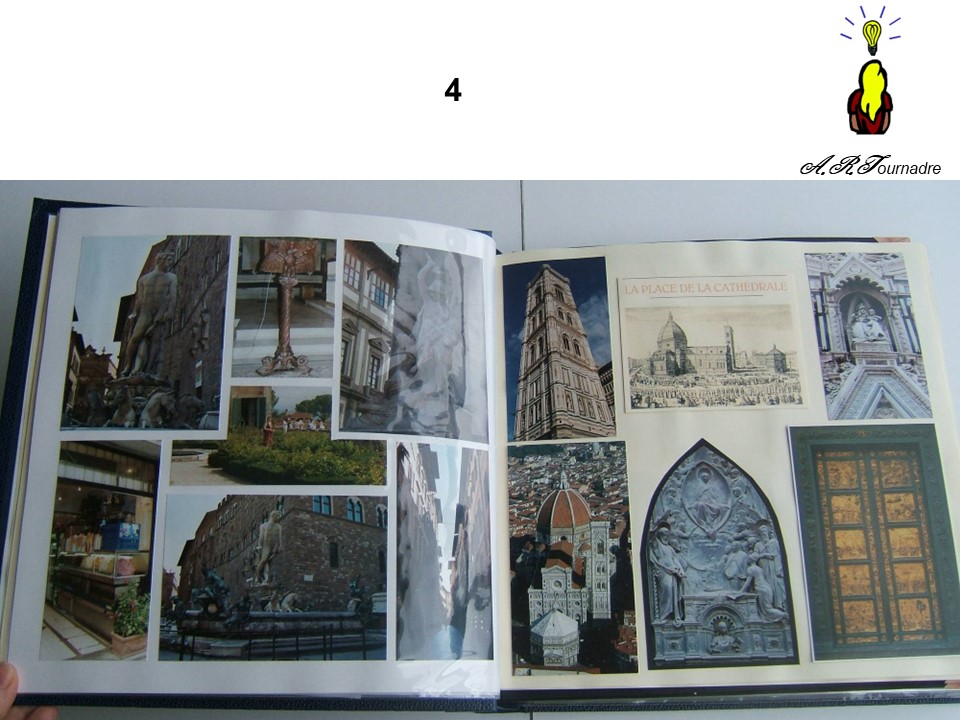 4

A.R.Tournadre

LA PLACE DE LA CATHEDRALE